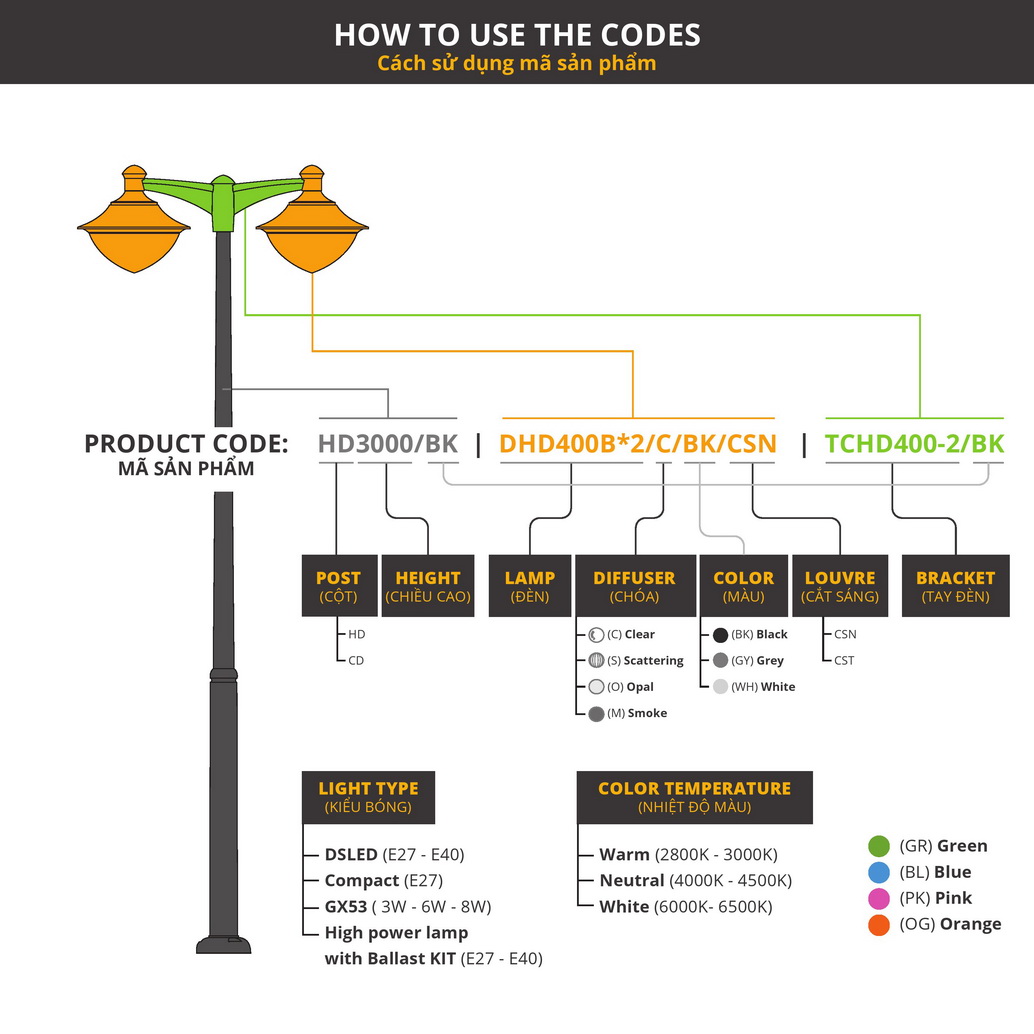 HOW TO USE THE CODES
Cách sử dụng mã sản phẩm

PRODUCT CODE:
MÃ SẢN PHẨM

HD3000/BK | DHD400B*2/C/BK/CSN | TCHD400-2/BK

POST
(CỘT)
HD
CD

HEIGHT
(CHIỀU CAO)

LAMP
(ĐÈN)

DIFFUSER
(CHÓA)
(C) Clear
(S) Scattering
(O) Opal
(M) Smoke

COLOR
(MÀU)
(BK) Black
(GY) Grey
(WH) White

LOUVRE
(CẮT SÁNG)
CSN
CST

BRACKET
(TAY ĐÈN)

LIGHT TYPE
(KIỂU BÓNG)
DSLED (E27 - E40)
Compact (E27)
GX53 ( 3W - 6W - 8W)
High power lamp with Ballast KIT (E27 - E40)

COLOR TEMPERATURE
(NHIỆT ĐỘ MÀU)
Warm (2800K - 3000K)
Neutral (4000K - 4500K)
White (6000K- 6500K)

(GR) Green
(BL) Blue
(PK) Pink
(OG) Orange