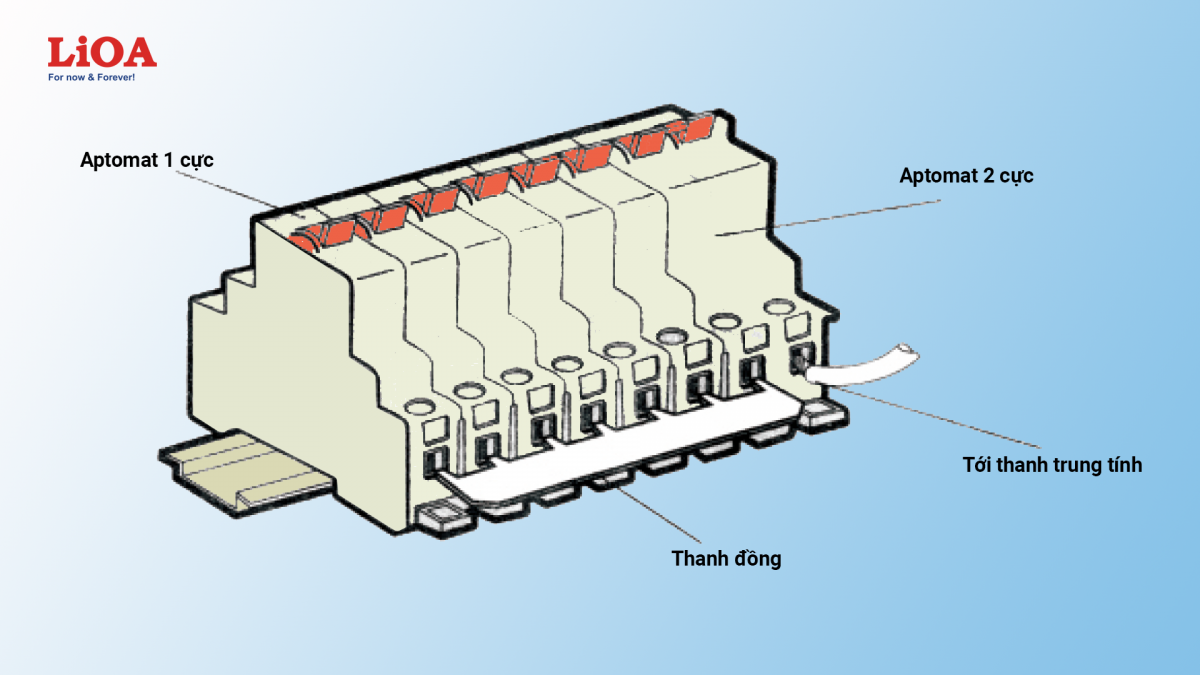 LiOA
For now & Forever!

Aptomat 1 cực

Aptomat 2 cực

Tới thanh trung tính

Thanh đồng