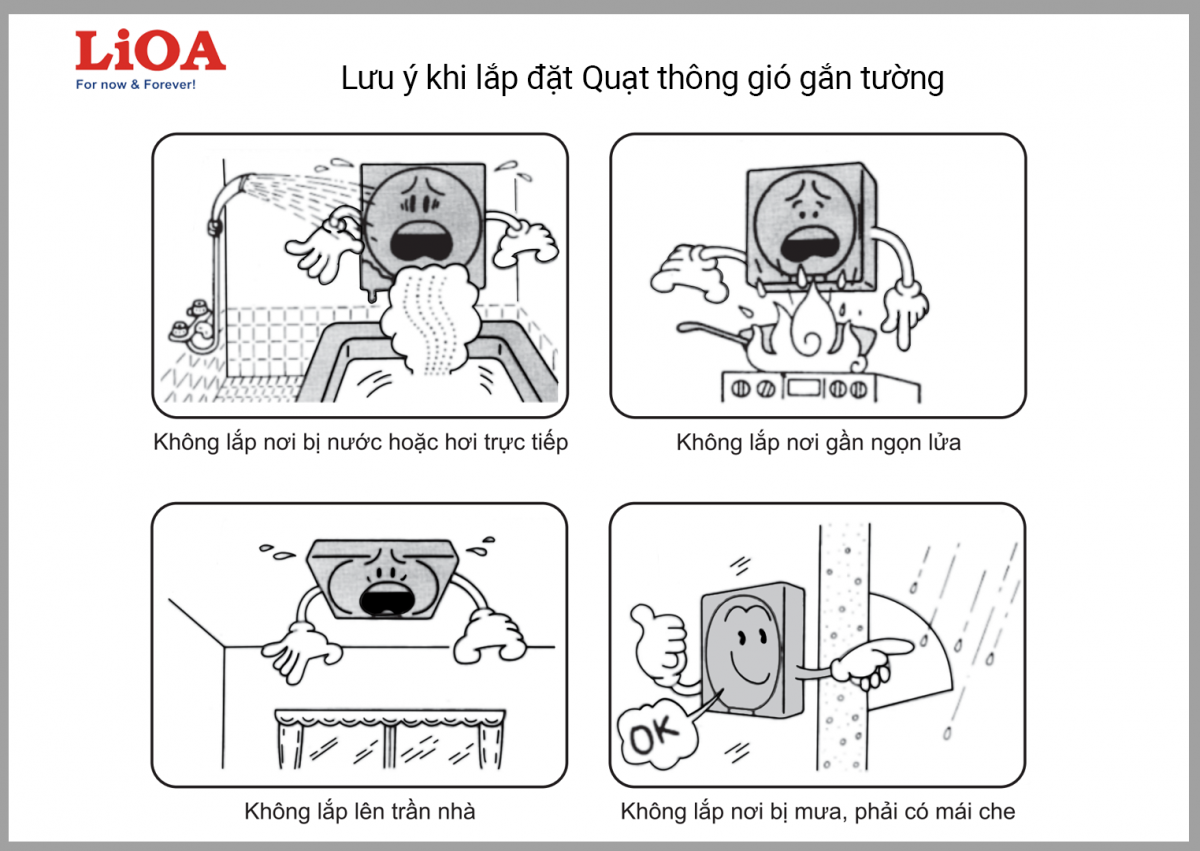 LiOA
For now & Forever!

Lưu ý khi lắp đặt Quạt thông gió gắn tường

Không lắp nơi bị nước hoặc hơi trực tiếp

Không lắp nơi gần ngọn lửa

Không lắp lên trần nhà

OK

Không lắp nơi bị mưa, phải có mái che